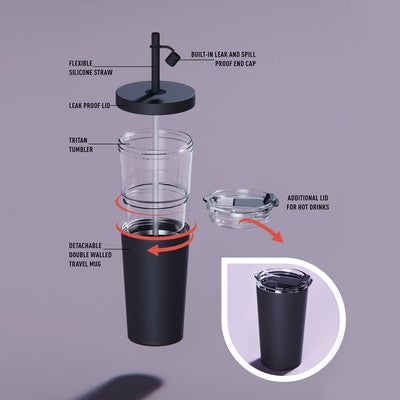 FLEXIBLE SILICONE STRAW

BUILT-IN LEAK AND SPILL PROOF END CAP

LEAK PROOF LID

TRITAN TUMBLER

ADDITIONAL LID FOR HOT DRINKS

DETACHABLE DOUBLE WALLED TRAVEL MUG