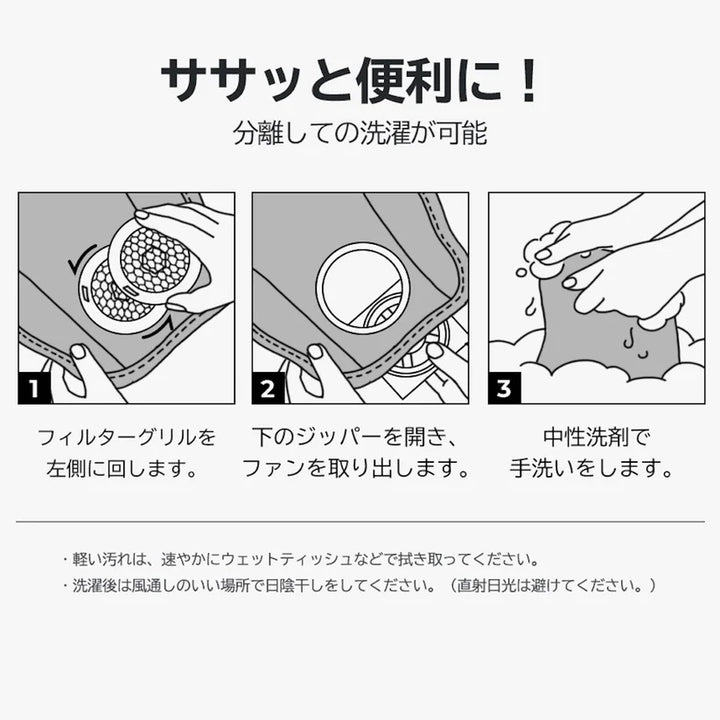 ササッと便利に！

分離しての洗濯が可能

1

フィルターグリルを左側に回します。

2

下のジッパーを開き、ファンを取り出します。

3

中性洗剤で手洗いをします。

・軽い汚れは、速やかにウェットティッシュなどで拭き取ってください。

・洗濯後は風通しのいい場所で日陰干しをしてください。（直射日光は避けてください。）