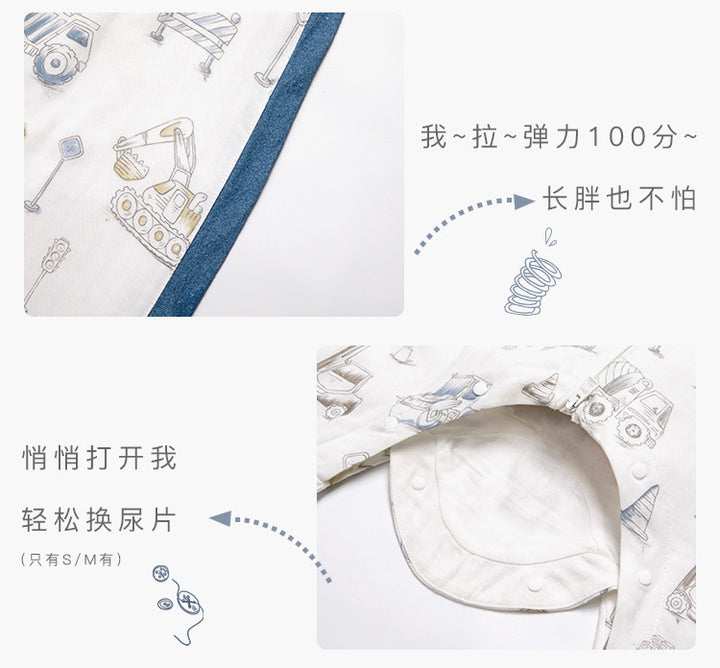 我~拉~弹力100分~

长胖也不怕

悄悄打开我

轻松换尿片

（只有S/M有）