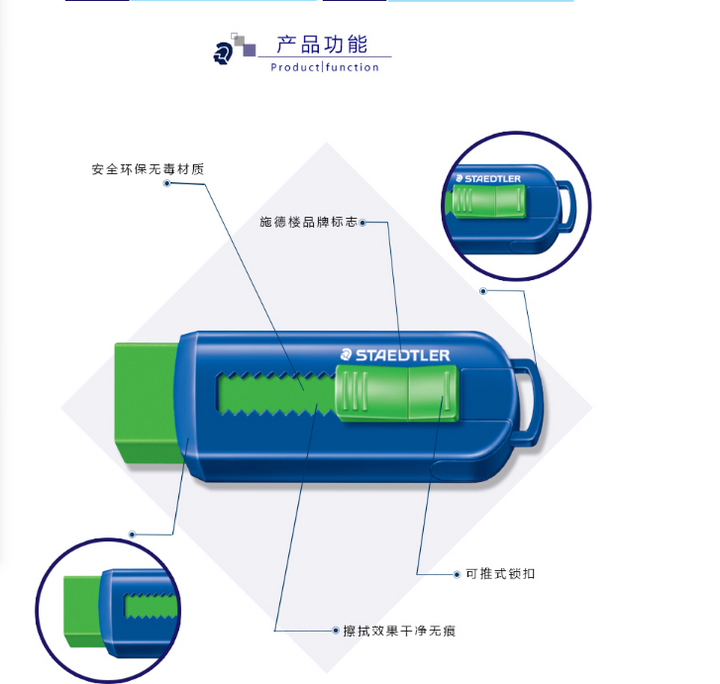 产品功能
Product|function

安全环保无毒材质

施德楼品牌标志

STAEDTLER

STAEDTLER

可推式锁扣

擦拭效果干净无痕