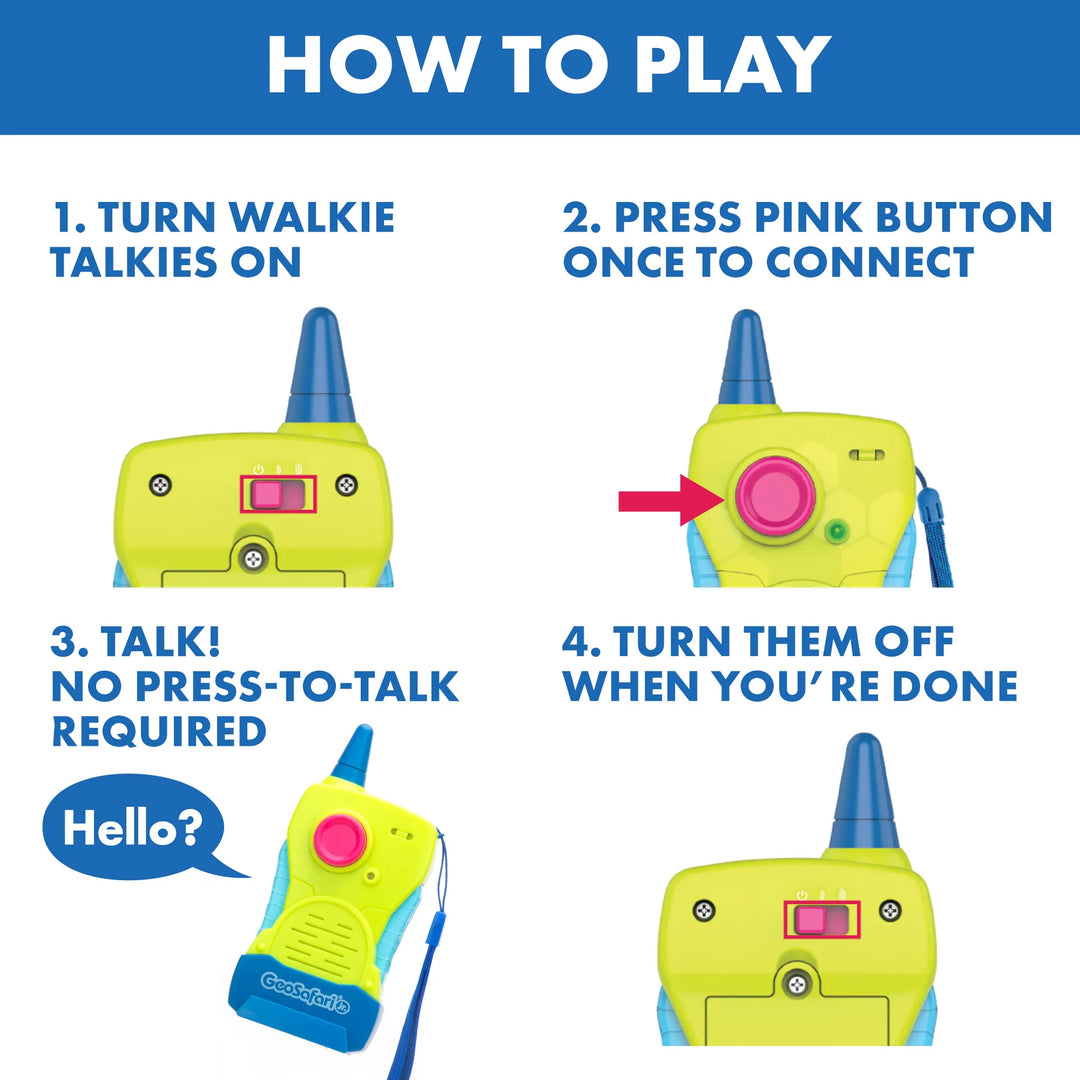 HOW TO PLAY

1. TURN WALKIE TALKIES ON

2. PRESS PINK BUTTON ONCE TO CONNECT

3. TALK! NO PRESS-TO-TALK REQUIRED

Hello?

GeoSafari Jr.

4. TURN THEM OFF WHEN YOU' RE DONE